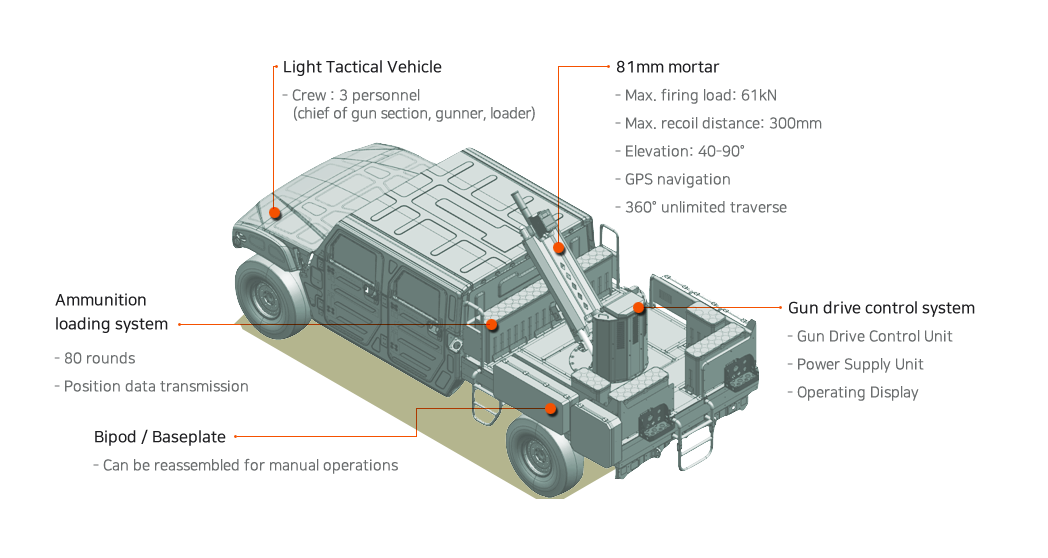 Light Tactical Vehicle

- Crew : 3 personnel (chief of gun section, gunner, loader)

81mm mortar

- Max. firing load: 61kN
- Max. recoil distance: 300mm
- Elevation: 40-90°
- GPS navigation
- 360° unlimited traverse

Ammunition loading system

- 80 rounds
- Position data transmission

Gun drive control system

- Gun Drive Control Unit
- Power Supply Unit
- Operating Display

Bipod / Baseplate

- Can be reassembled for manual operations