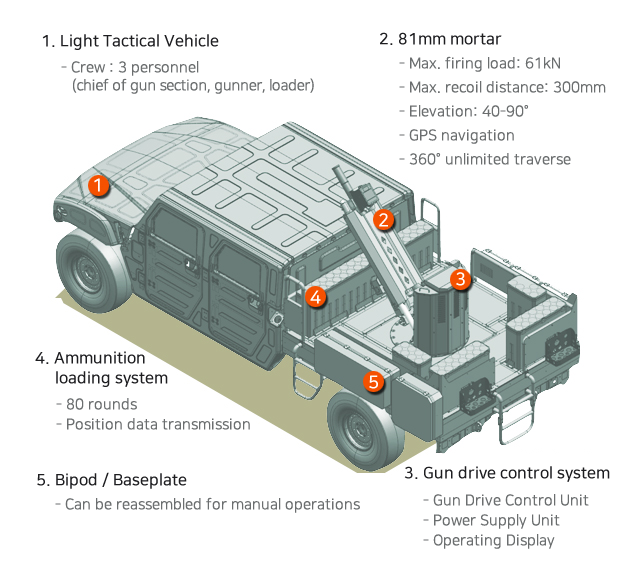 1. Light Tactical Vehicle

- Crew : 3 personnel (chief of gun section, gunner, loader)

2. 81mm mortar

- Max. firing load: 61kN
- Max. recoil distance: 300mm
- Elevation: 40-90°
- GPS navigation
- 360° unlimited traverse

1

2

3

4

5

4. Ammunition loading system

- 80 rounds
- Position data transmission

5. Bipod / Baseplate

- Can be reassembled for manual operations

3. Gun drive control system

- Gun Drive Control Unit
- Power Supply Unit
- Operating Display