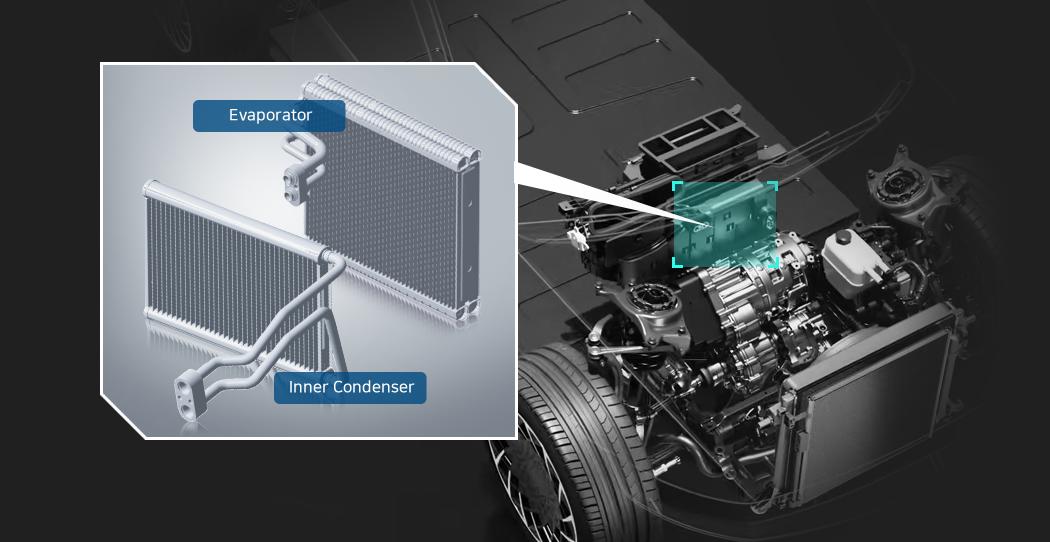 Evaporator

Inner Condenser